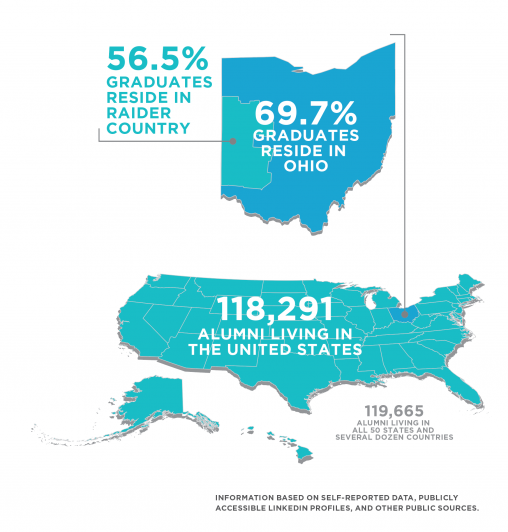 56.5%
GRADUATES RESIDE IN RAIDER COUNTRY

69.7%
GRADUATES RESIDE IN OHIO

118,291
ALUMNI LIVING IN THE UNITED STATES

119,665
ALUMNI LIVING IN ALL 50 STATES AND SEVERAL DOZEN COUNTRIES

INFORMATION BASED ON SELF-REPORTED DATA, PUBLICLY ACCESSIBLE LINKEDIN PROFILES, AND OTHER PUBLIC SOURCES.